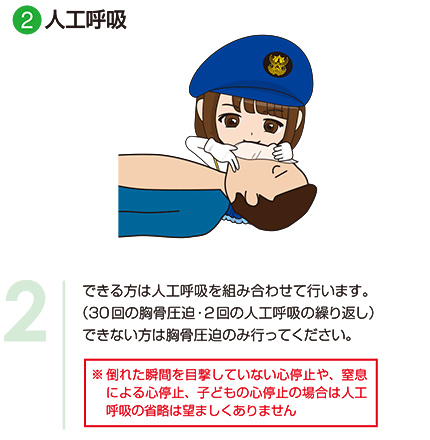 ② 人工呼吸

2

できる方は人工呼吸を組み合わせて行います。
（30回の胸骨圧迫・2回の人工呼吸の繰り返し）
できない方は胸骨圧迫のみ行ってください。

※ 倒れた瞬間を目撃していない心停止や、窒息による心停止、子どもの心停止の場合は人工呼吸の省略は望ましくありません